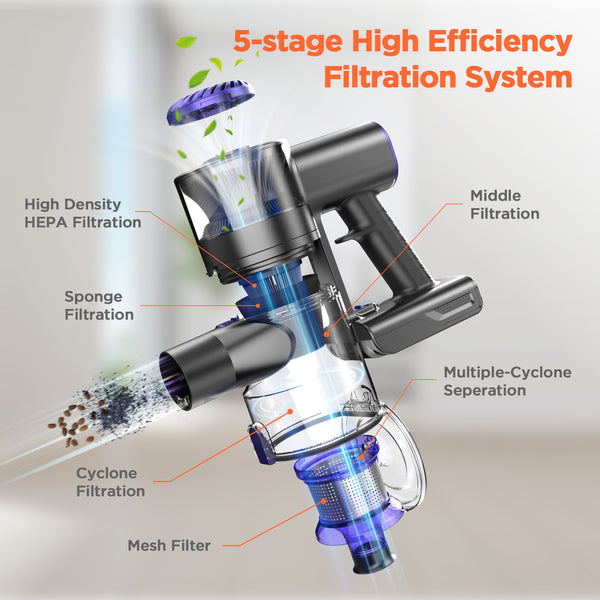 5-stage High Efficiency Filtration System

High Density HEPA Filtration

Middle Filtration

Sponge Filtration

Multiple-Cyclone Seperation

Cyclone Filtration

Mesh Filter