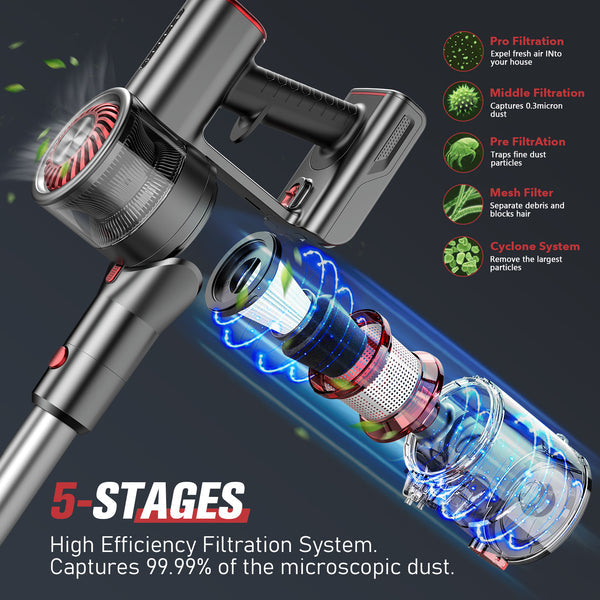 Pro Filtration
Expel fresh air INto your house

Middle Filtration
Captures 0.3micron dust

Pre FiltrAtion
Traps fine dust particles

Mesh Filter
Separate debris and blocks hair

Cyclone System
Remove the largest particles

5-STAGES

High Efficiency Filtration System. Captures 99.99% of the microscopic dust.